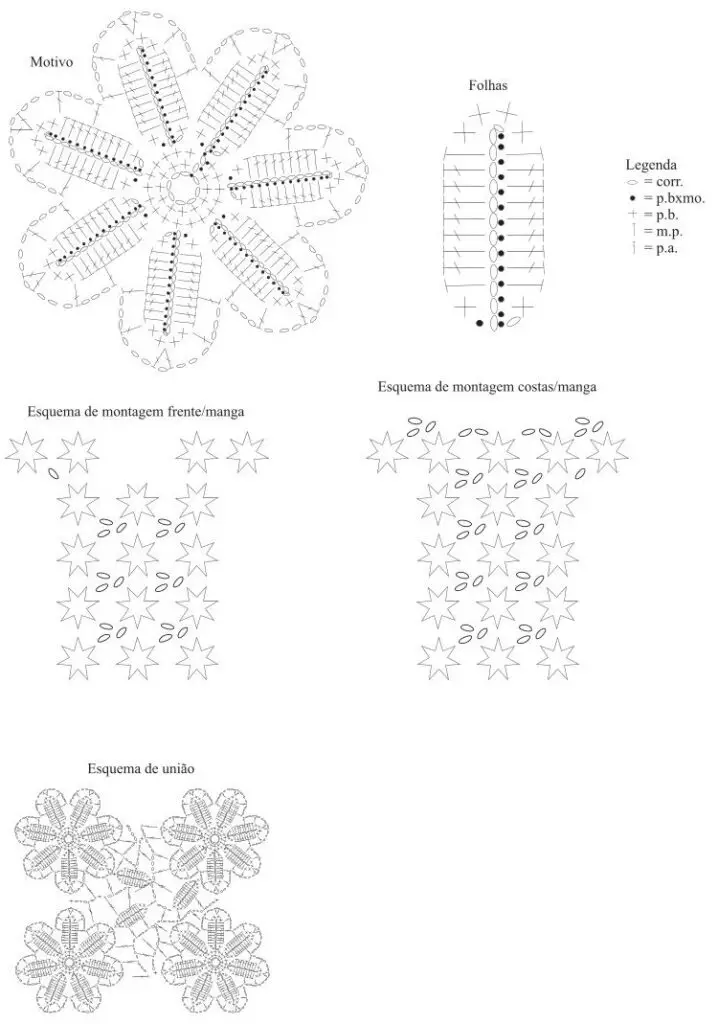 Motivo

Folhas

Legenda
= corr.
= p.bxmo.
= p.b.
= m.p.
= p.a.

Esquema de montagem frente/manga

Esquema de montagem costas/manga

Esquema de união